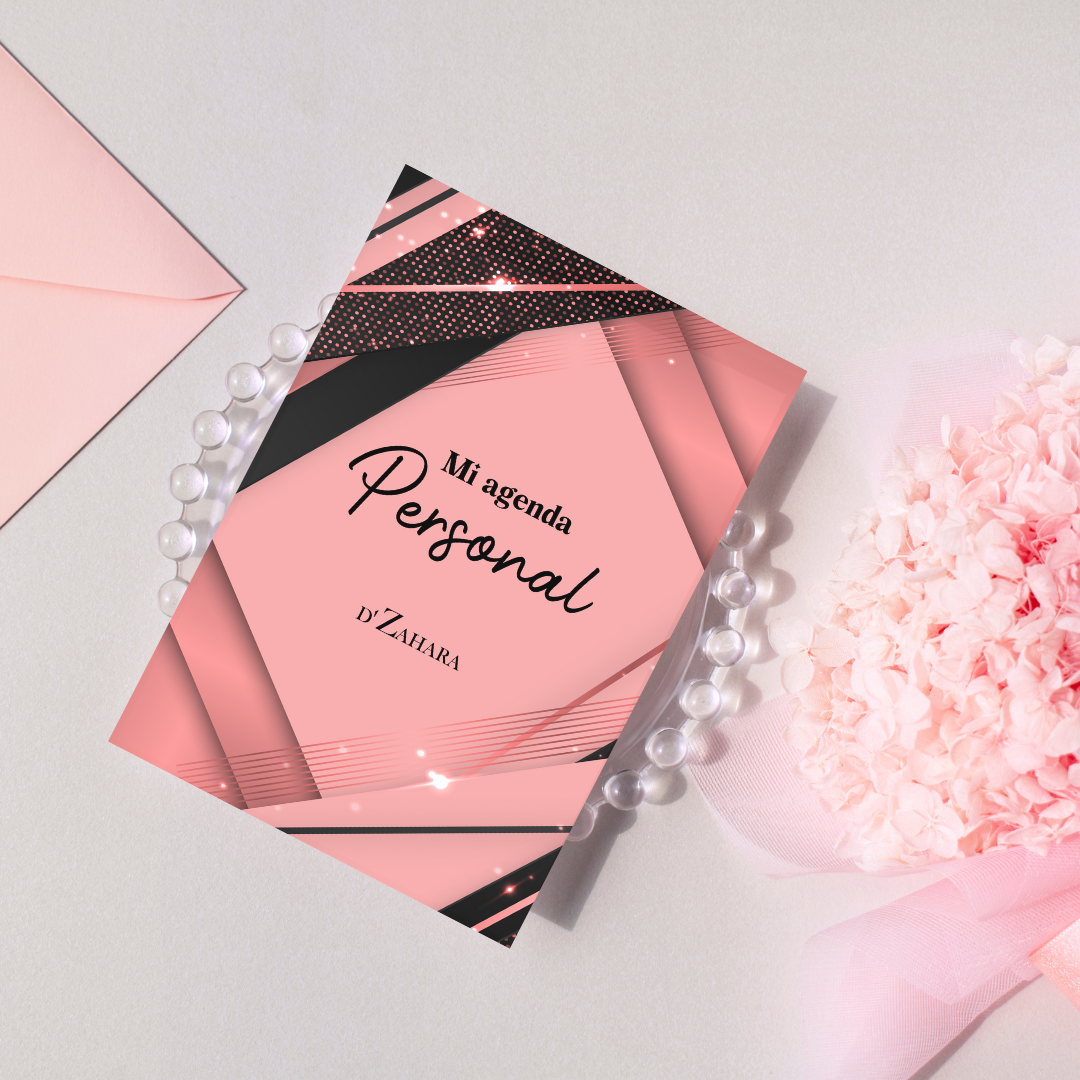 Mi agenda
Personal

D'ZAHARA